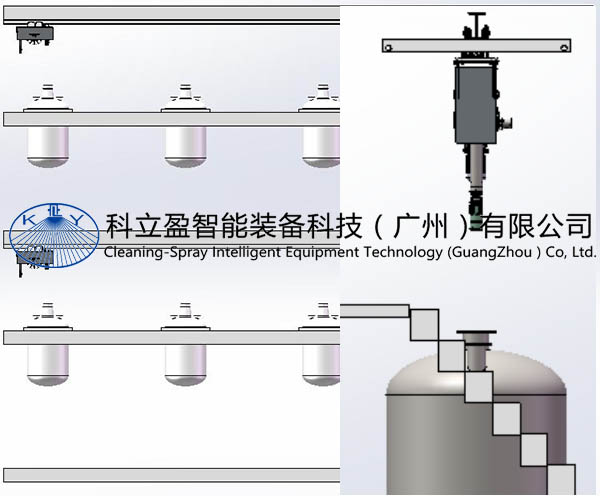 K Y

科立盈智能装备科技（广州）有限公司
Cleaning-Spray Intelligent Equipment Technology (GuangZhou ) Co, Ltd.